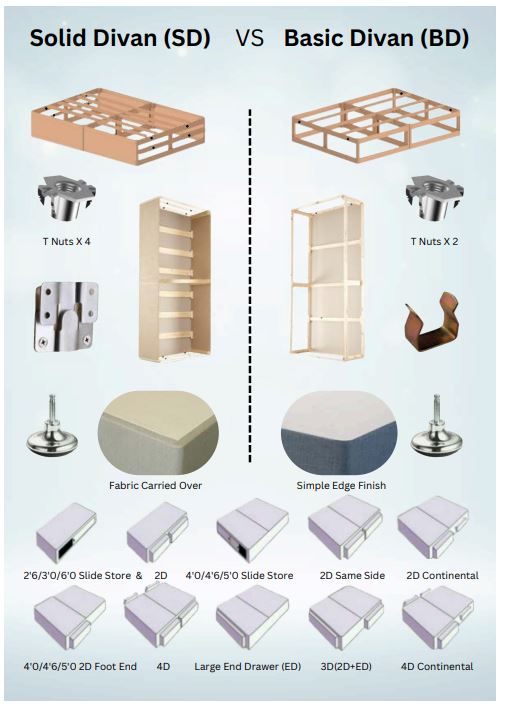 Solid Divan (SD) VS Basic Divan (BD)

T Nuts X 4

T Nuts X 2

Fabric Carried Over

Simple Edge Finish

2'6/3'0/6'0 Slide Store & 2D

4'0/4'6/5'0 Slide Store

2D Same Side

2D Continental

4'0/4'6/5'0 2D Foot End

4D

Large End Drawer (ED)

3D(2D+ED)

4D Continental